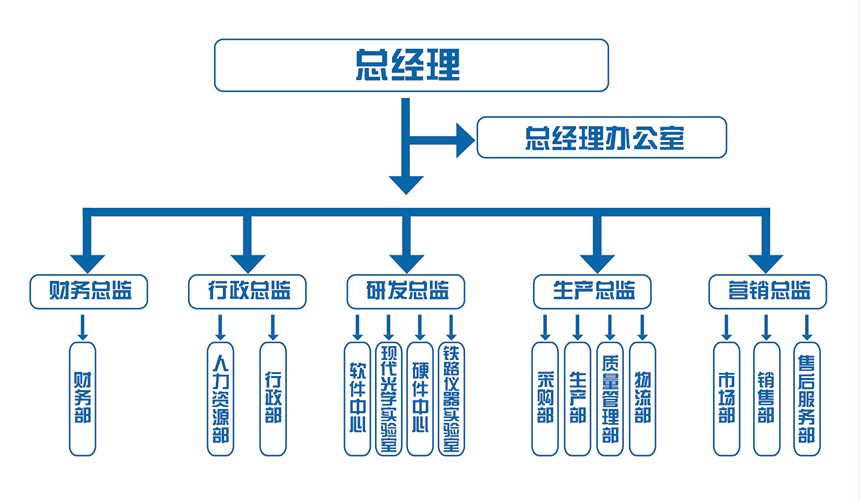 总经理

总经理办公室

财务总监

行政总监

研发总监

生产总监

营销总监

财务部

人力资源部

行政部

软件中心

现代光学实验室

硬件中心

铁路仪器实验室

采购部

生产部

质量管理部

物流部

市场部

销售部

售后服务部